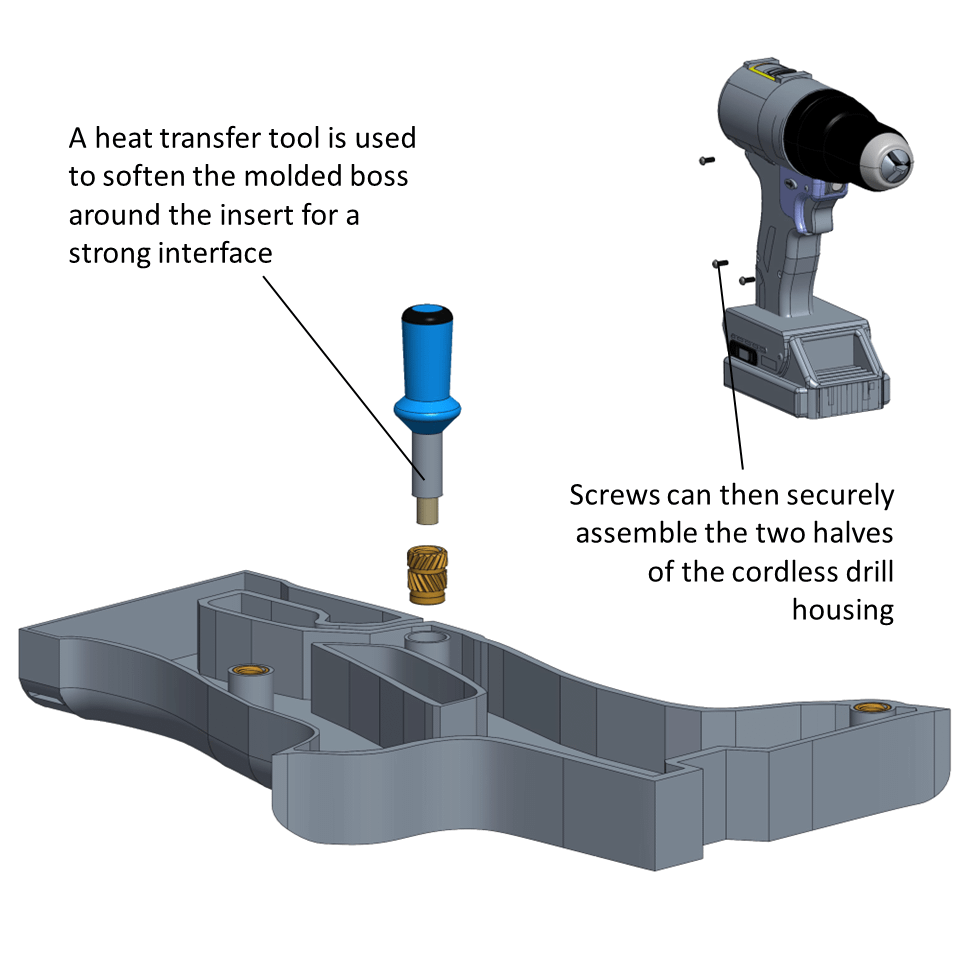 A heat transfer tool is used to soften the molded boss around the insert for a strong interface

Screws can then securely assemble the two halves of the cordless drill housing