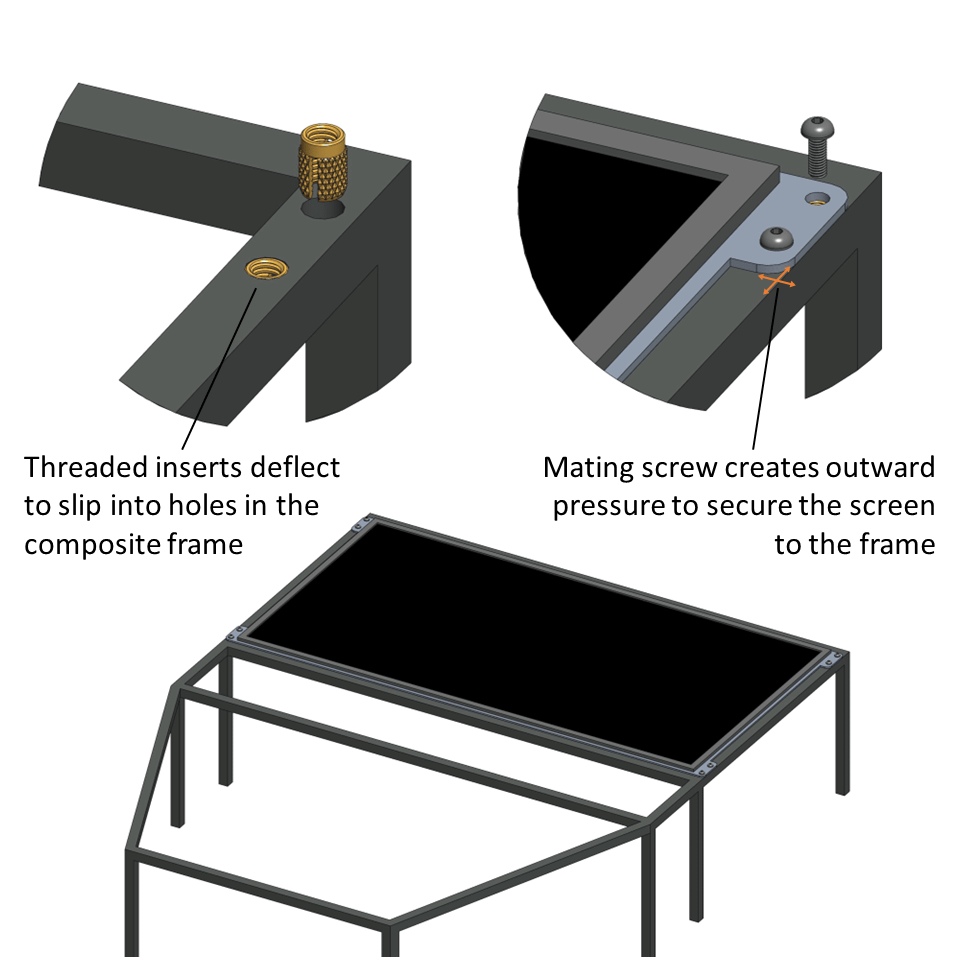 Threaded inserts deflect to slip into holes in the composite frame

Mating screw creates outward pressure to secure the screen to the frame