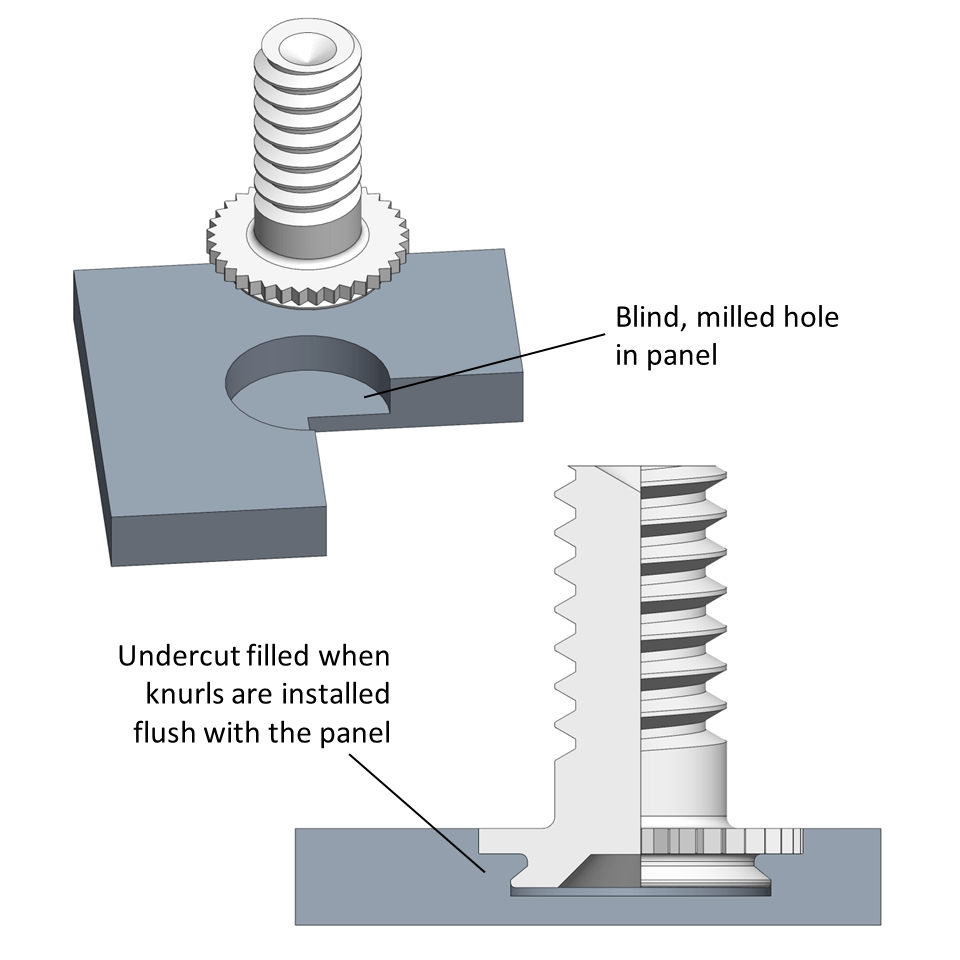 Blind, milled hole in panel

Undercut filled when knurls are installed flush with the panel