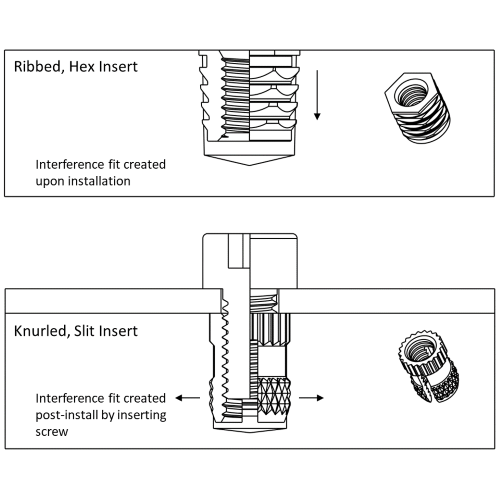 Ribbed, Hex Insert

Interference fit created upon installation

Knurled, Slit Insert

Interference fit created post-install by inserting screw