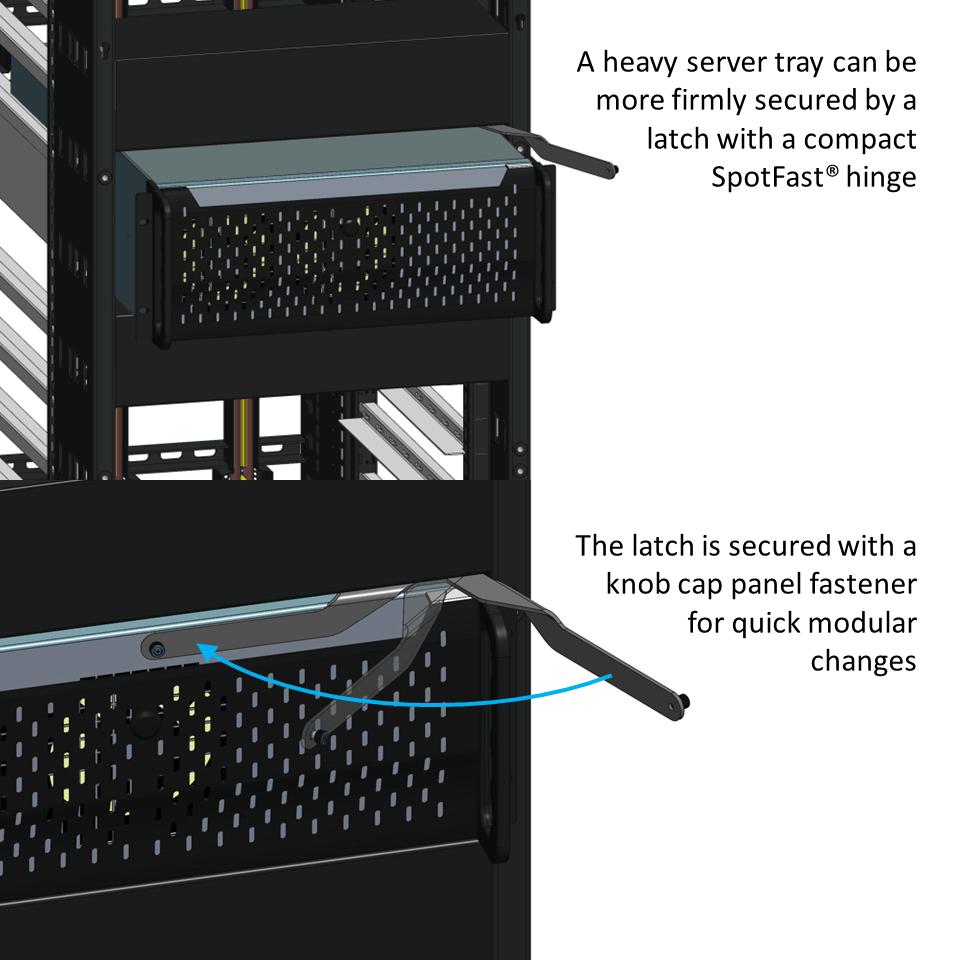 A heavy server tray can be more firmly secured by a latch with a compact SpotFast® hinge

The latch is secured with a knob cap panel fastener for quick modular changes