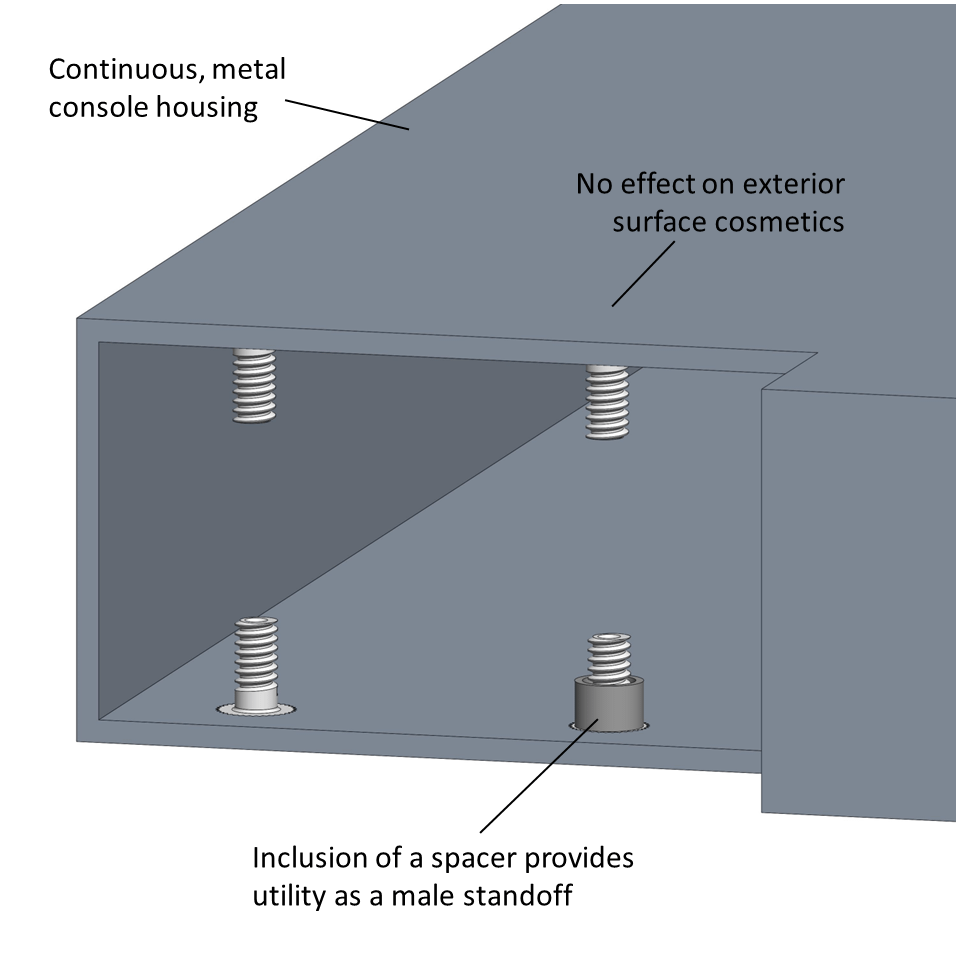 Continuous, metal console housing

No effect on exterior surface cosmetics

Inclusion of a spacer provides utility as a male standoff