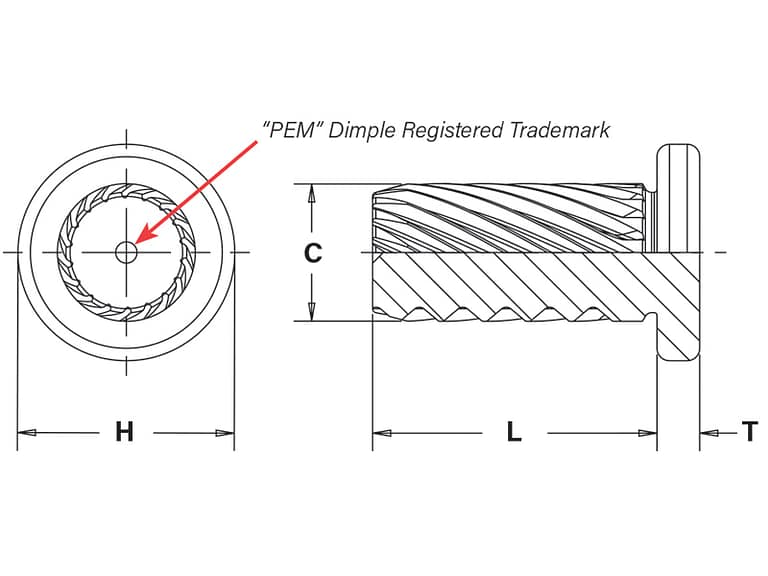 "PEM" Dimple Registered Trademark

C

H

L

T