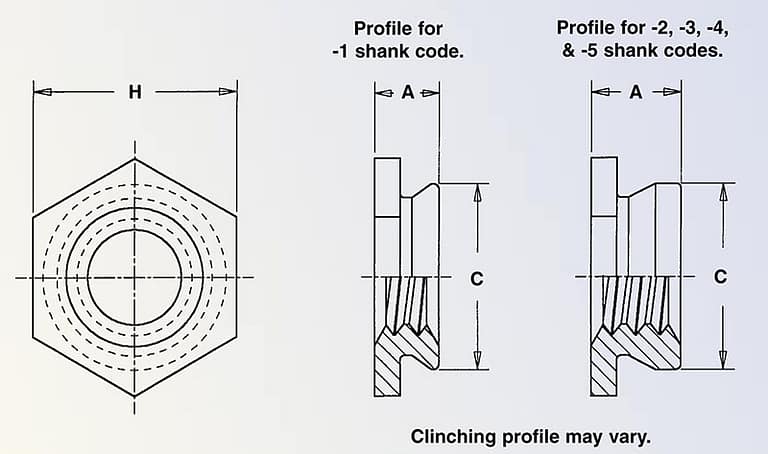 H

Profile for -1 shank code.

A

C

Profile for -2, -3, -4, & -5 shank codes.

A

C

Clinching profile may vary.