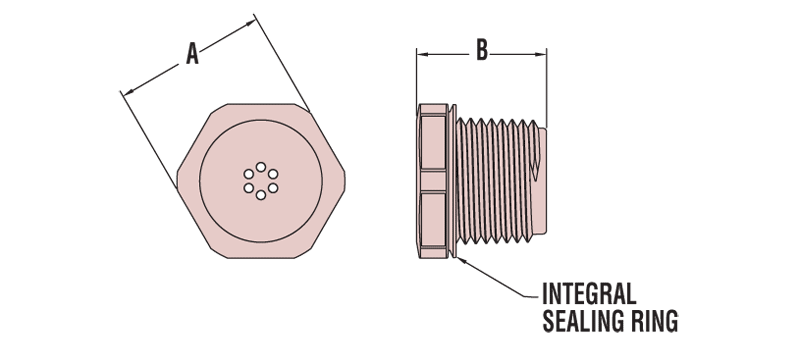 A

B

INTEGRAL
SEALING RING