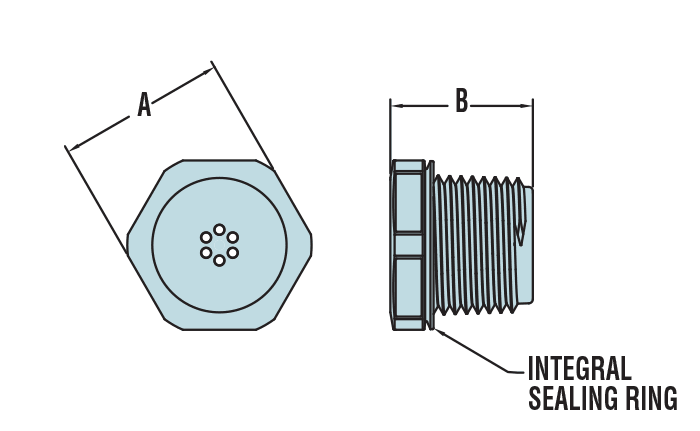 A

B

INTEGRAL
SEALING RING