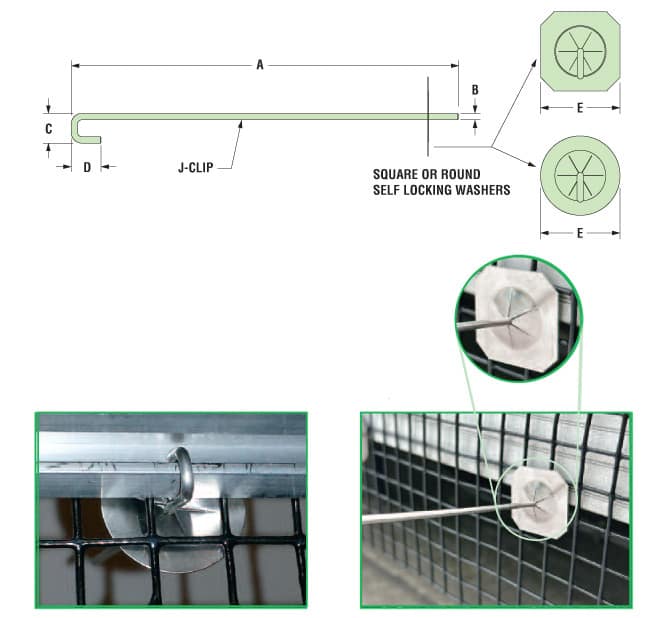 A

B

C

D

J-CLIP

SQUARE OR ROUND
SELF LOCKING WASHERS

E

E