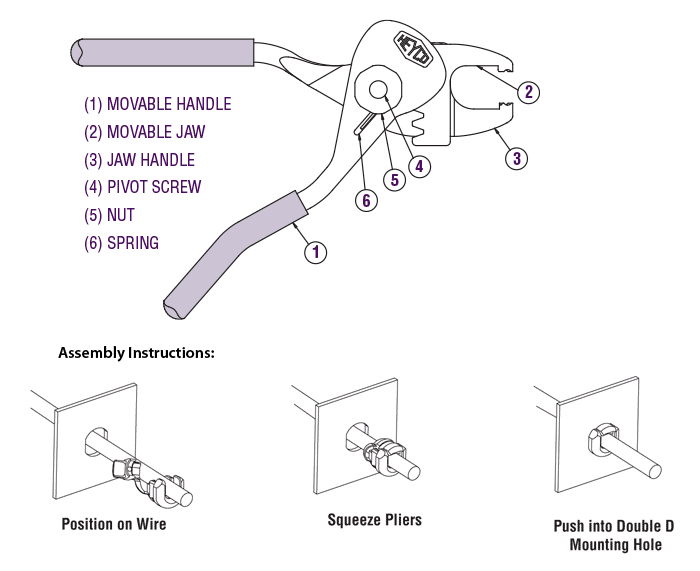 HEYCO

(1) MOVABLE HANDLE
(2) MOVABLE JAW
(3) JAW HANDLE
(4) PIVOT SCREW
(5) NUT
(6) SPRING

2
3
4
5
6
1

Assembly Instructions:

Position on Wire

Squeeze Pliers

Push into Double D Mounting Hole