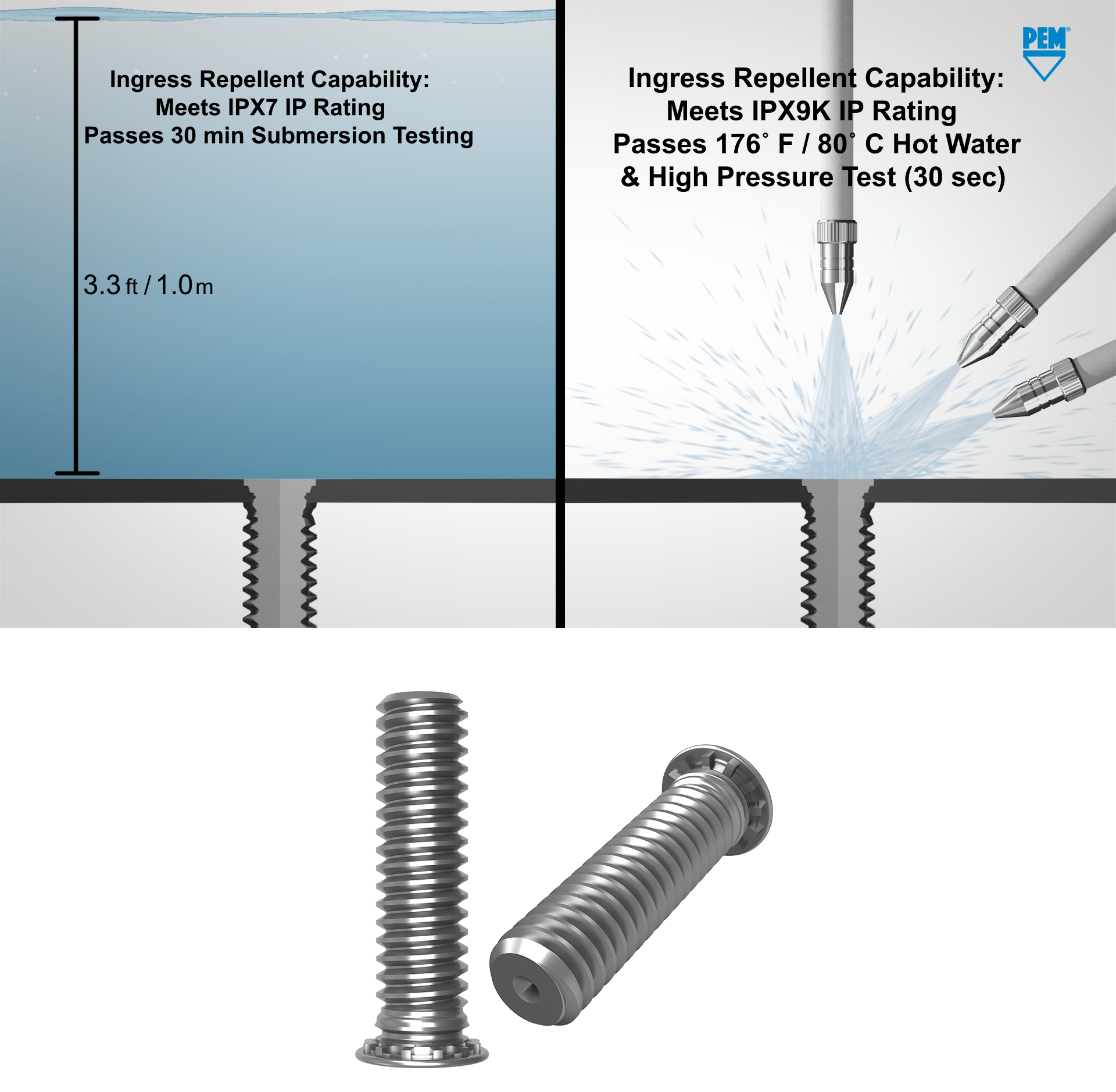 Ingress Repellent Capability:
Meets IPX7 IP Rating
Passes 30 min Submersion Testing

3.3 ft / 1.0 m

PEM®

Ingress Repellent Capability:
Meets IPX9K IP Rating
Passes 176° F / 80° C Hot Water
& High Pressure Test (30 sec)