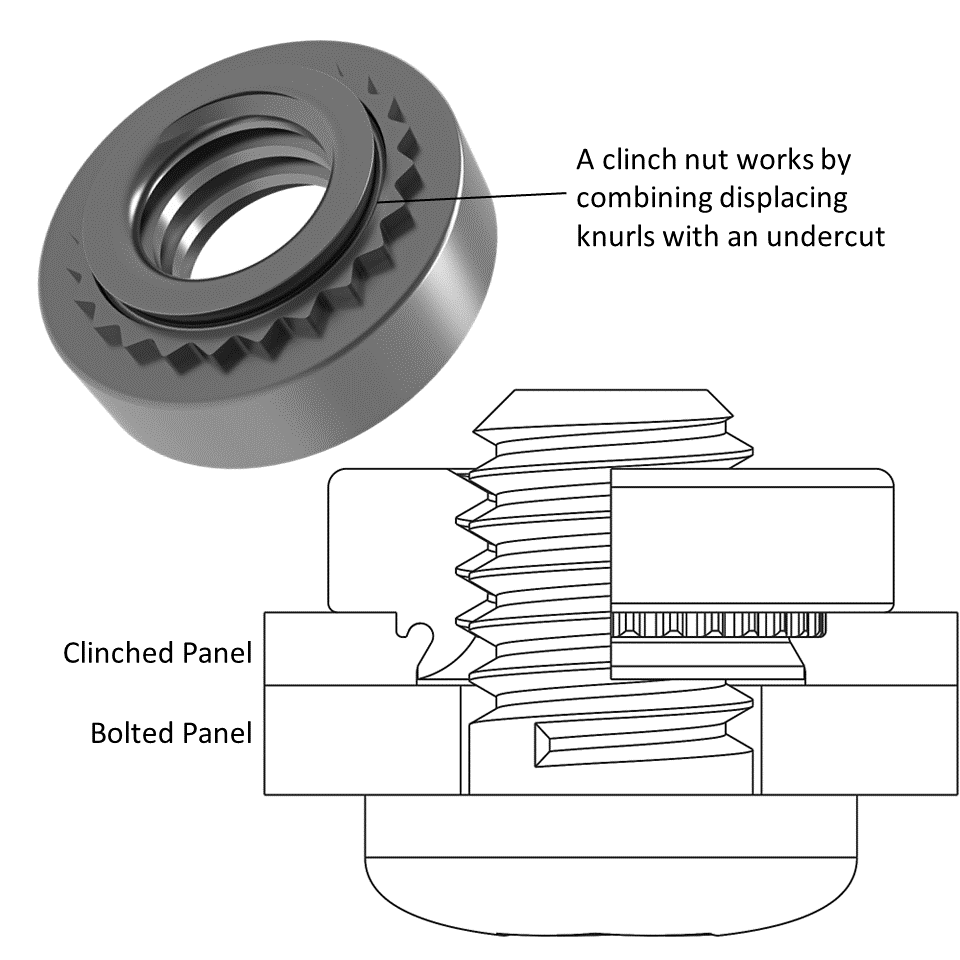 A clinch nut works by combining displacing knurls with an undercut

Clinched Panel

Bolted Panel