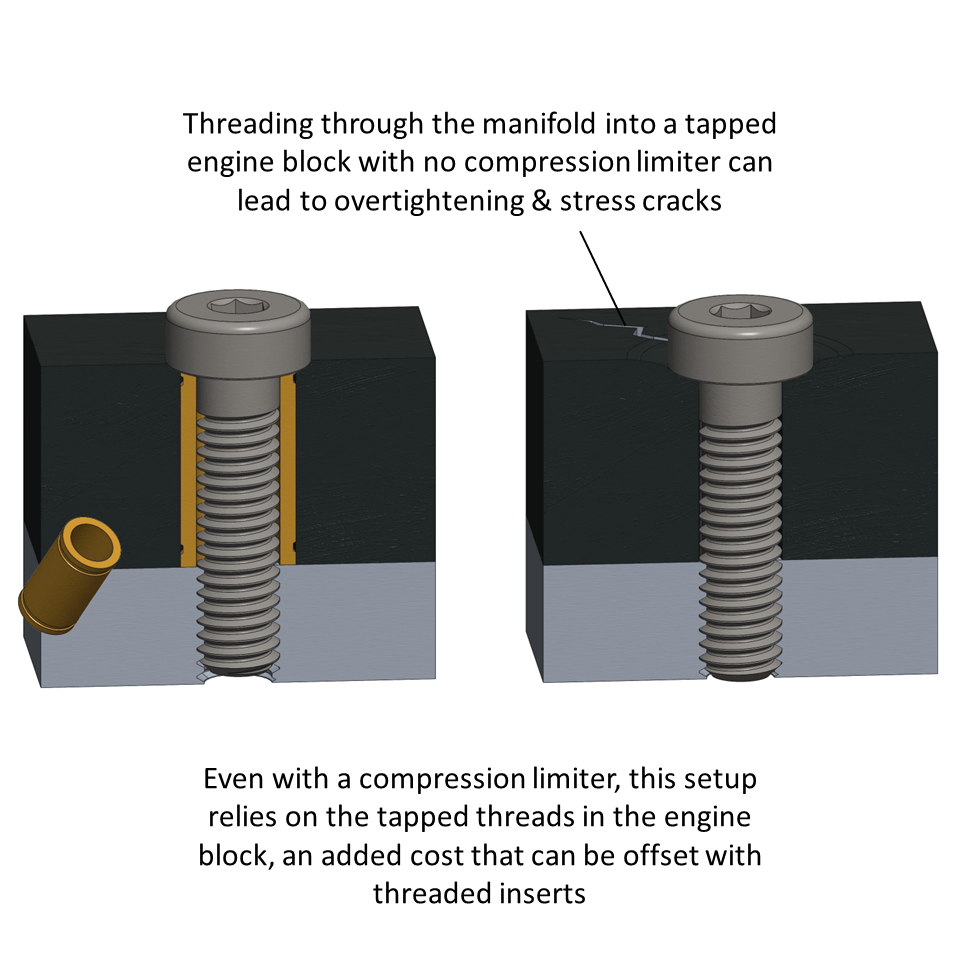 Threading through the manifold into a tapped engine block with no compression limiter can lead to overtightening & stress cracks

Even with a compression limiter, this setup relies on the tapped threads in the engine block, an added cost that can be offset with threaded inserts