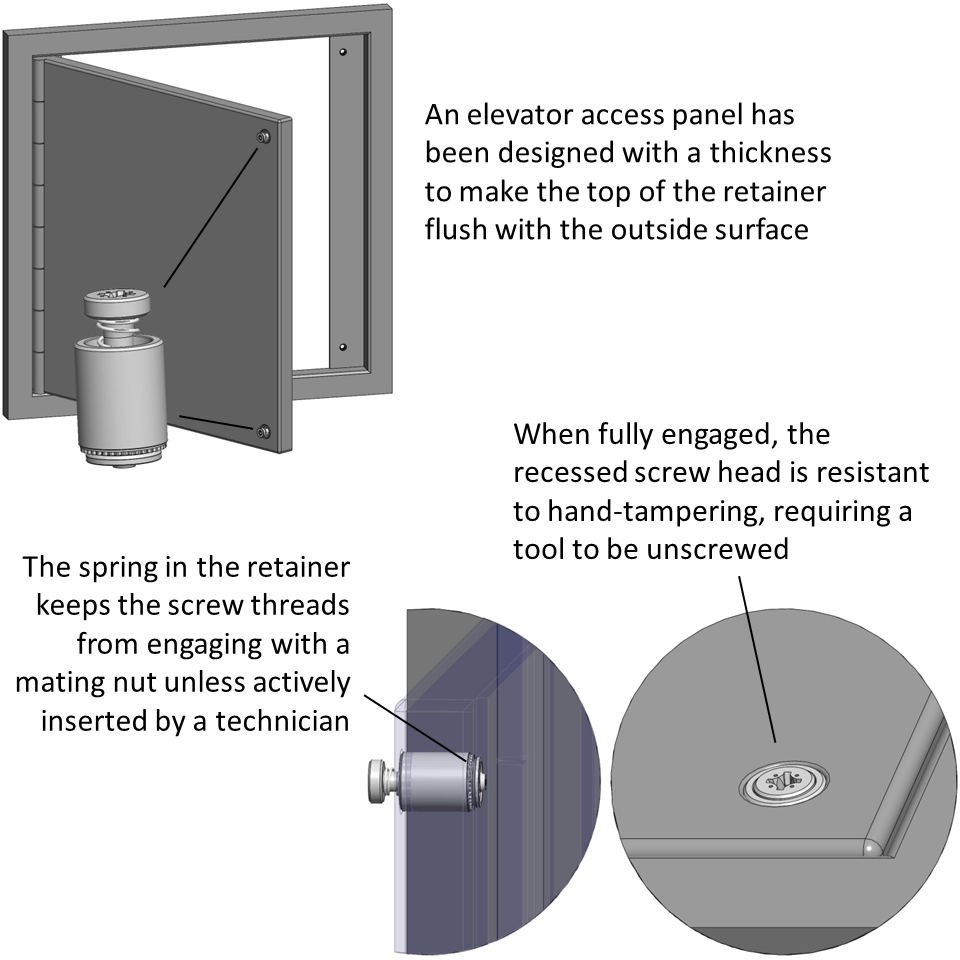 An elevator access panel has been designed with a thickness to make the top of the retainer flush with the outside surface

When fully engaged, the recessed screw head is resistant to hand-tampering, requiring a tool to be unscrewed

The spring in the retainer keeps the screw threads from engaging with a mating nut unless actively inserted by a technician