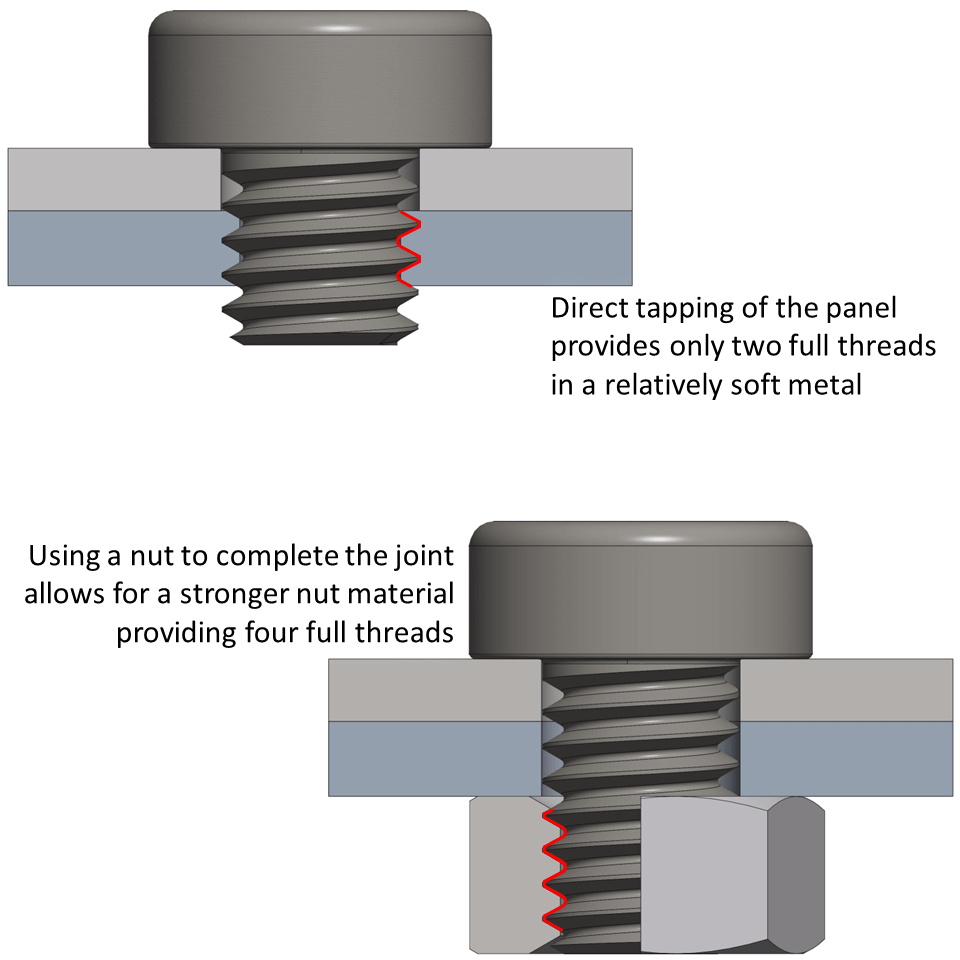 Direct tapping of the panel provides only two full threads in a relatively soft metal

Using a nut to complete the joint allows for a stronger nut material providing four full threads