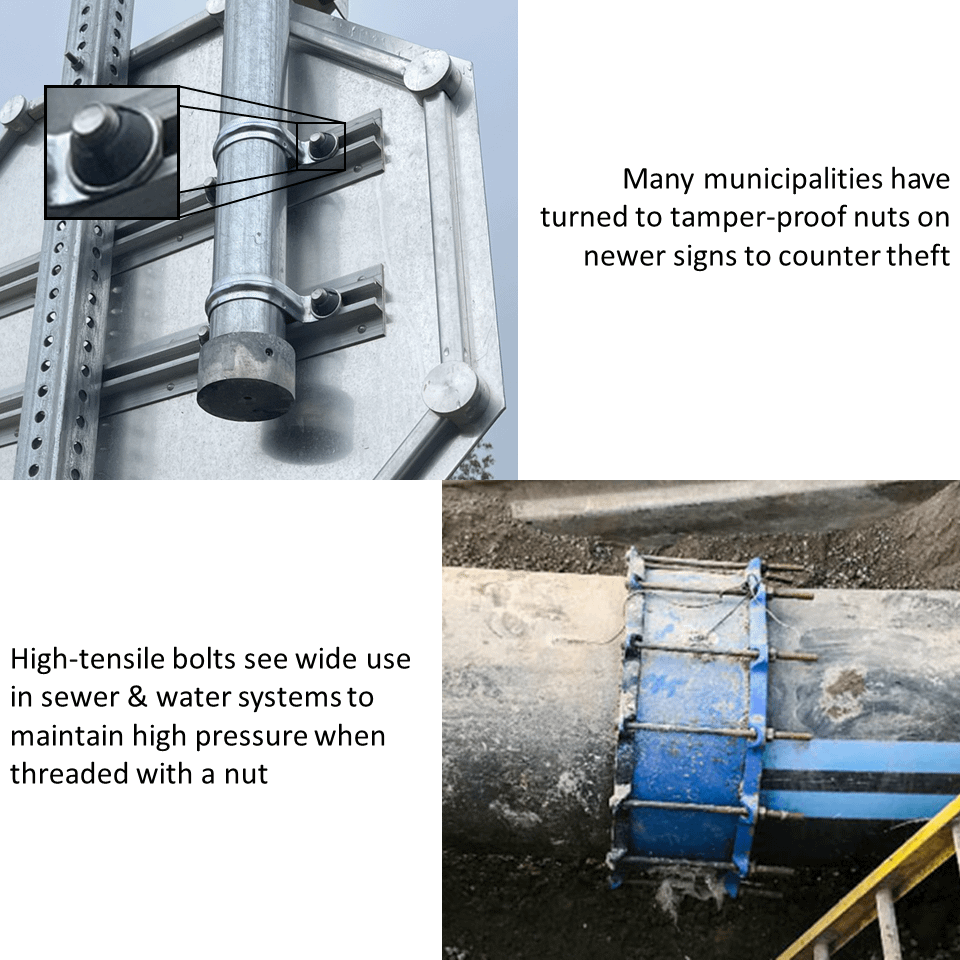 Many municipalities have turned to tamper-proof nuts on newer signs to counter theft

High-tensile bolts see wide use in sewer & water systems to maintain high pressure when threaded with a nut