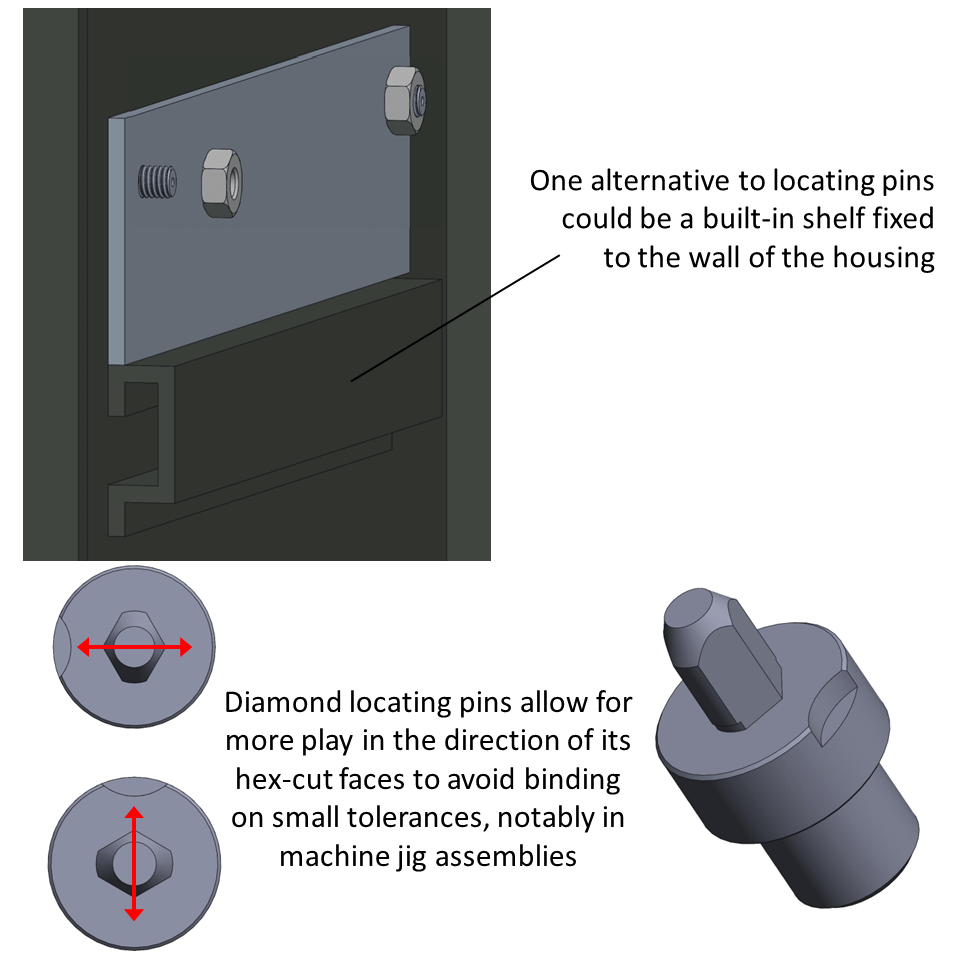 One alternative to locating pins could be a built-in shelf fixed to the wall of the housing

Diamond locating pins allow for more play in the direction of its hex-cut faces to avoid binding on small tolerances, notably in machine jig assemblies