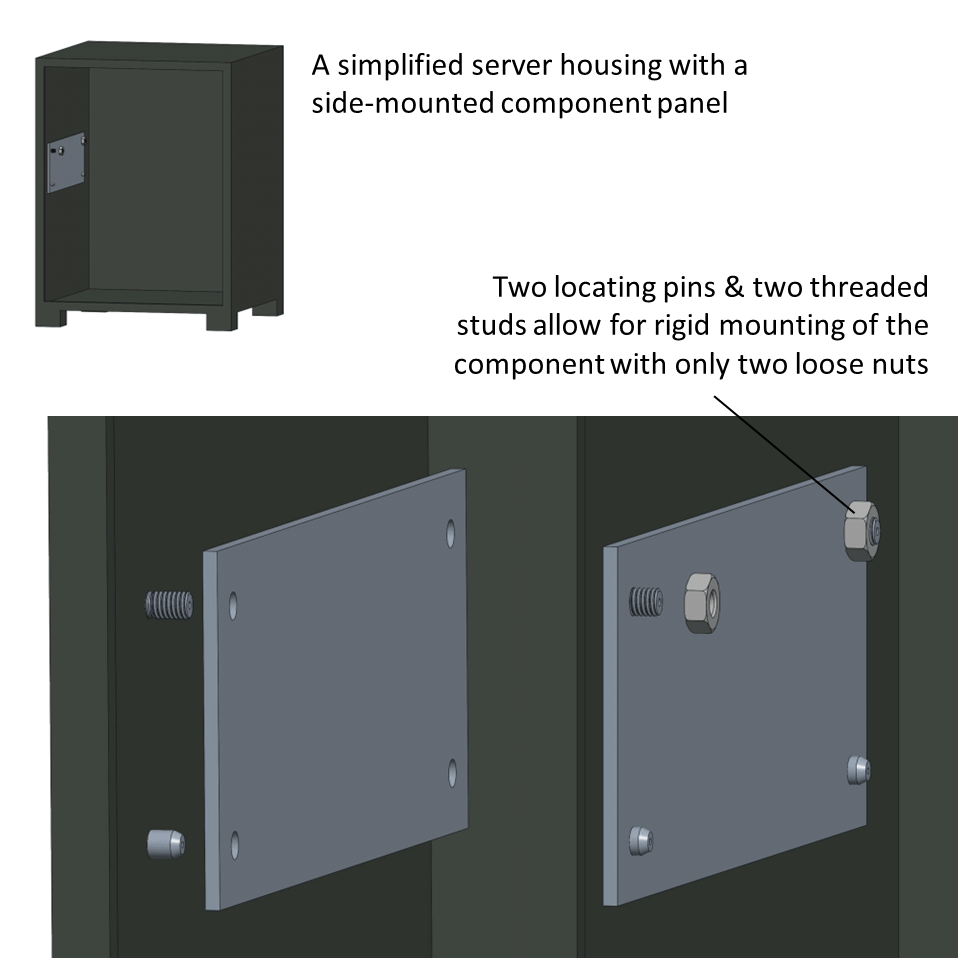 A simplified server housing with a side-mounted component panel

Two locating pins & two threaded studs allow for rigid mounting of the component with only two loose nuts