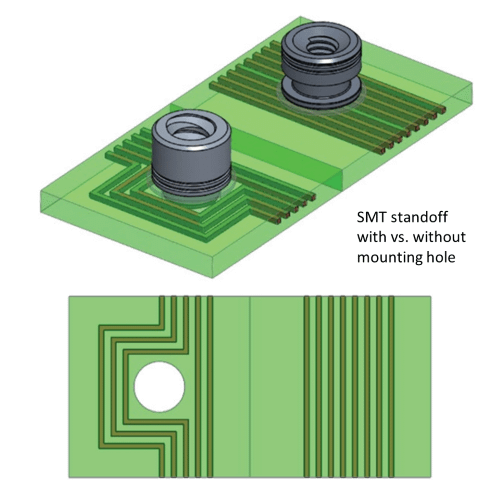 SMT standoff with vs. without mounting hole