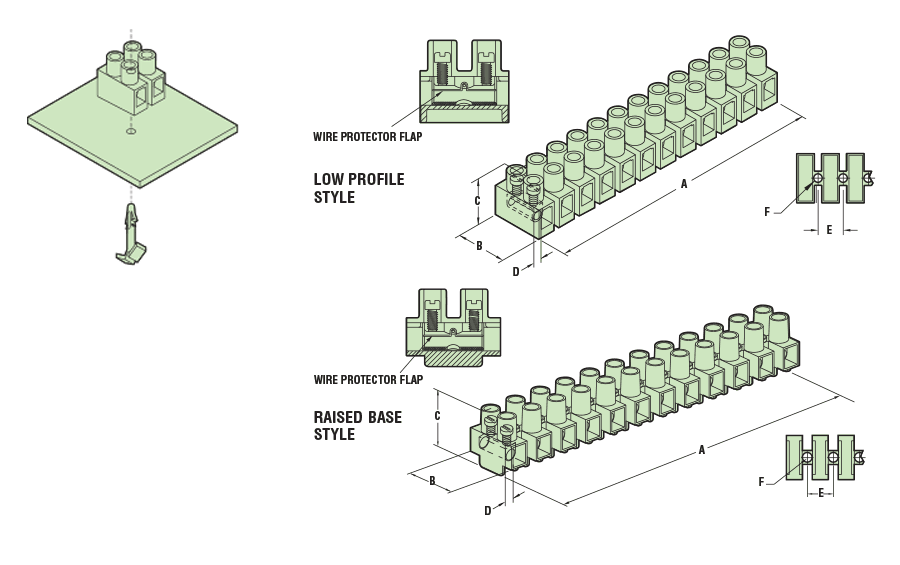 WIRE PROTECTOR FLAP

LOW PROFILE STYLE

C

B

D

A

F

E

WIRE PROTECTOR FLAP

RAISED BASE STYLE

C

B

D

A

F

E