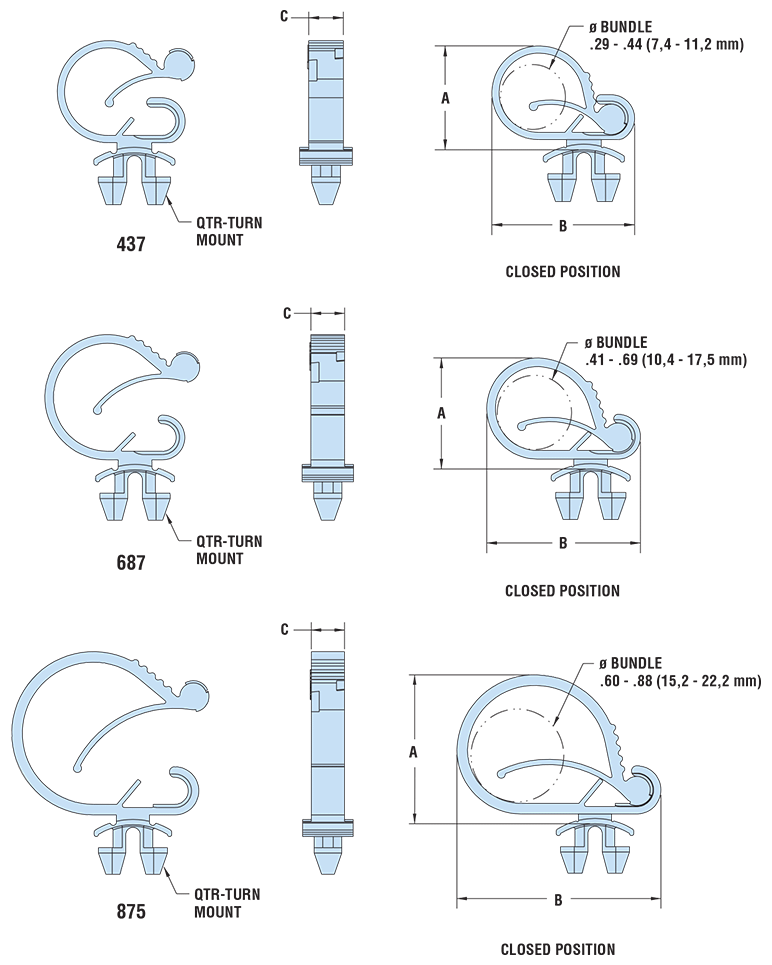 C

ø BUNDLE
.29 - .44 (7,4 - 11,2 mm)

A

QTR-TURN MOUNT

437

B

CLOSED POSITION

C

ø BUNDLE
.41 - .69 (10,4 - 17,5 mm)

A

QTR-TURN MOUNT

687

B

CLOSED POSITION

C

ø BUNDLE
.60 - .88 (15,2 - 22,2 mm)

A

QTR-TURN MOUNT

875

B

CLOSED POSITION